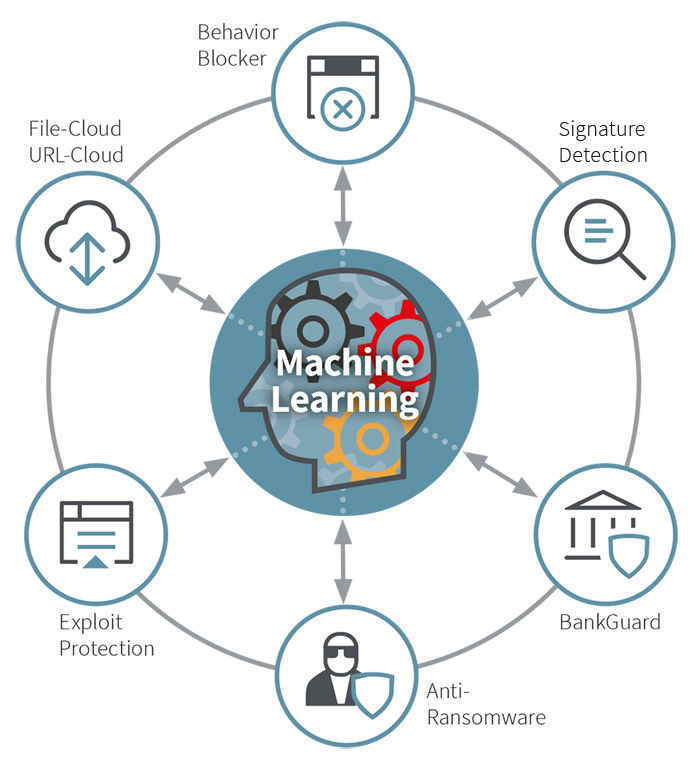 Behavior Blocker

File-Cloud
URL-Cloud

Signature Detection

Machine Learning

Exploit Protection

BankGuard

Anti-Ransomware